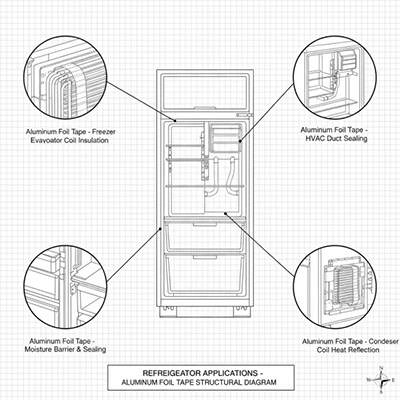 Aluminum Foil Tape - Freezer Evavoator Coil Insulation

Aluminum Foil Tape - HVAC Duct Sealing

Aluminum Foil Tape - Moisture Barrier & Sealing

Aluminum Foil Tape - Condeser Coil Heat Reflection

REFREIGEATOR APPLICATIONS - ALUMINUM FOIL TAPE STRUCTURAL DIAGRAM

N
W
E
S